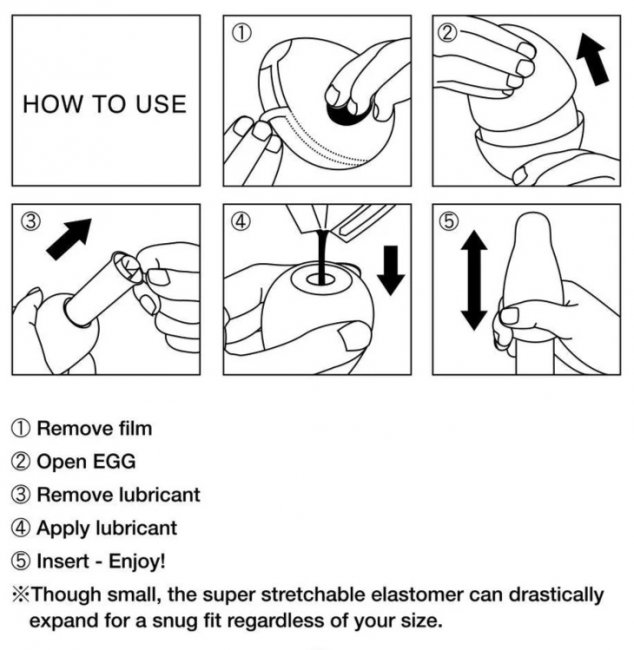 HOW TO USE

①

②

③

④

⑤

① Remove film
② Open EGG
③ Remove lubricant
④ Apply lubricant
⑤ Insert - Enjoy!
※Though small, the super stretchable elastomer can drastically expand for a snug fit regardless of your size.